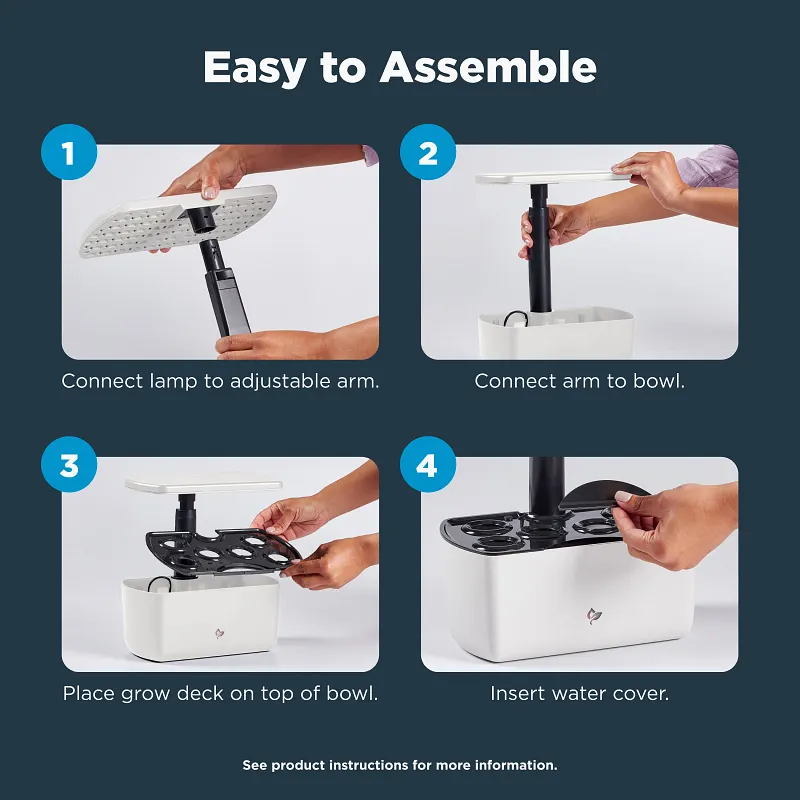 Easy to Assemble

1

Connect lamp to adjustable arm.

2

Connect arm to bowl.

3

Place grow deck on top of bowl.

4

Insert water cover.

See product instructions for more information.