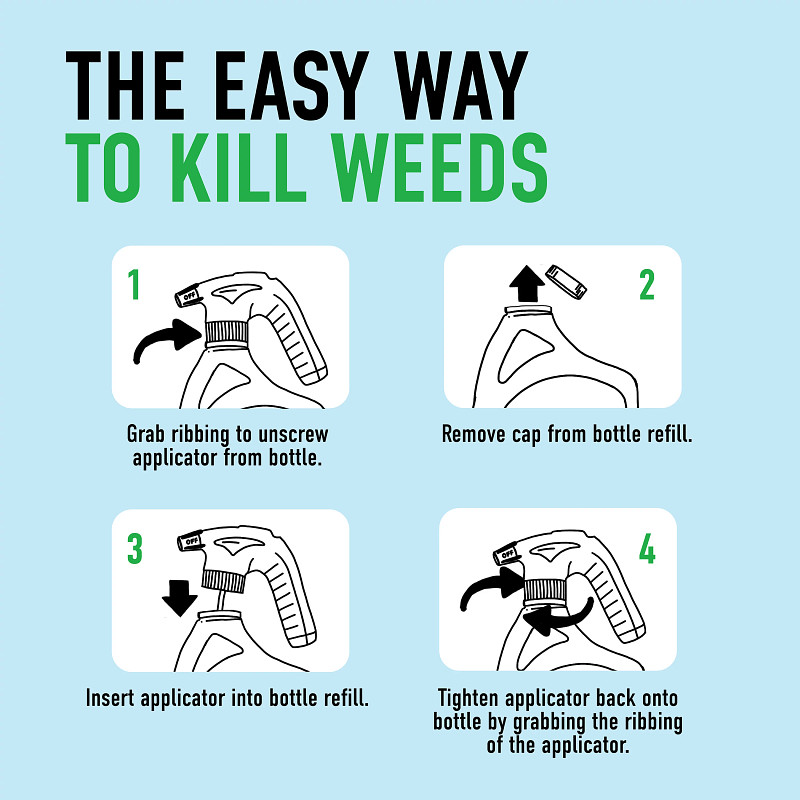 THE EASY WAY
TO KILL WEEDS

1
OFF

Grab ribbing to unscrew applicator from bottle.

2

Remove cap from bottle refill.

3
OFF

Insert applicator into bottle refill.

4
OFF

Tighten applicator back onto bottle by grabbing the ribbing of the applicator.