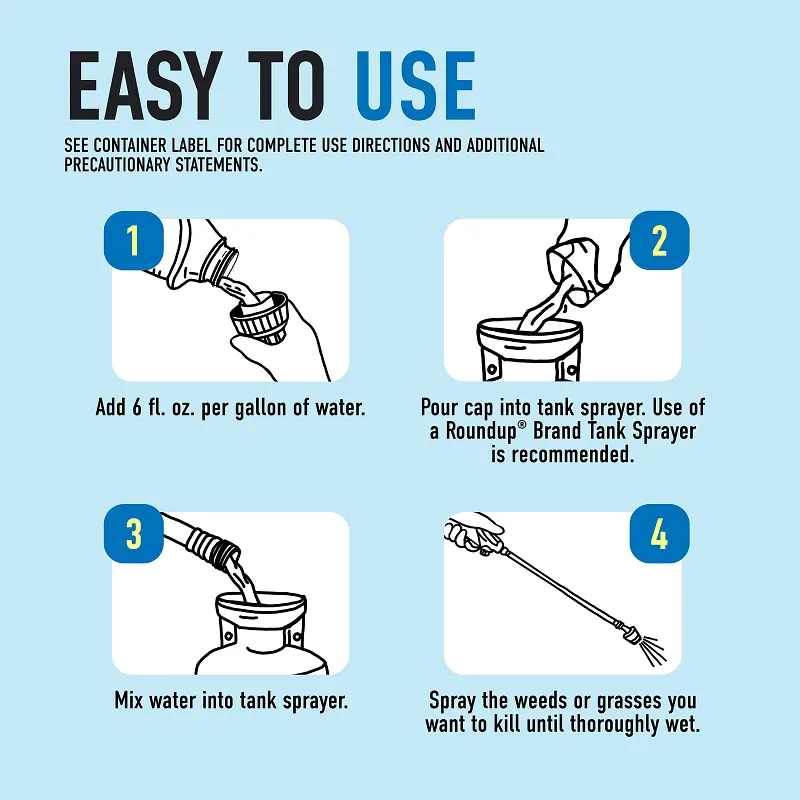 EASY TO USE

SEE CONTAINER LABEL FOR COMPLETE USE DIRECTIONS AND ADDITIONAL PRECAUTIONARY STATEMENTS.

1

Add 6 fl. oz. per gallon of water.

2

Pour cap into tank sprayer. Use of a Roundup® Brand Tank Sprayer is recommended.

3

Mix water into tank sprayer.

4

Spray the weeds or grasses you want to kill until thoroughly wet.