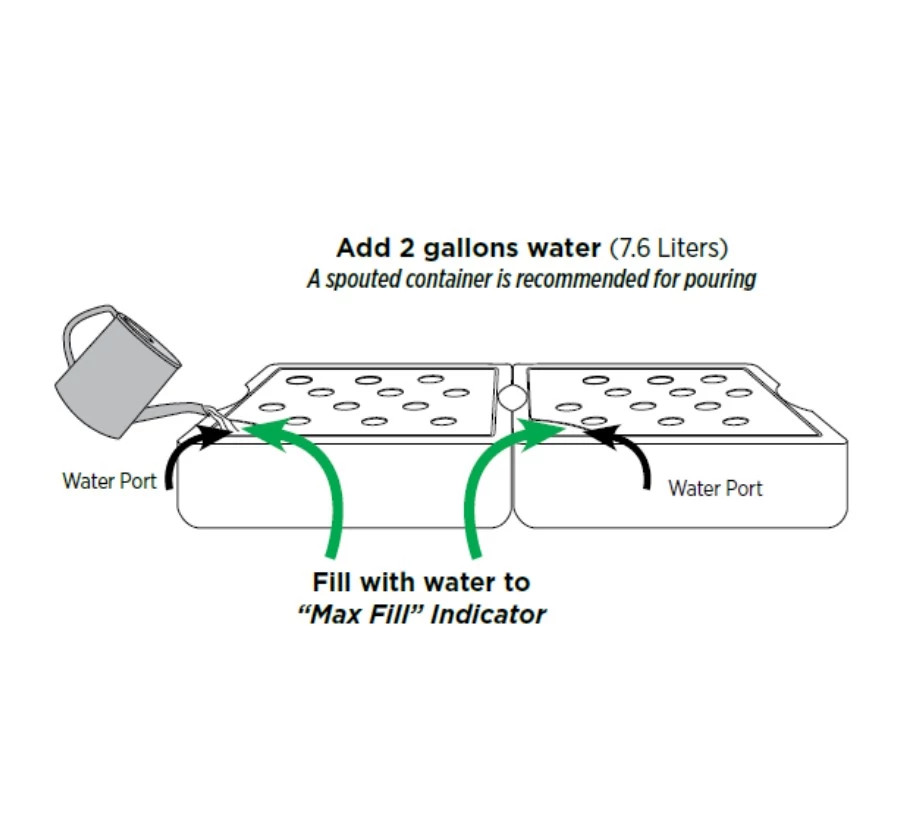 Add 2 gallons water (7.6 Liters)
A spouted container is recommended for pouring

Water Port

Water Port

Fill with water to
"Max Fill" Indicator