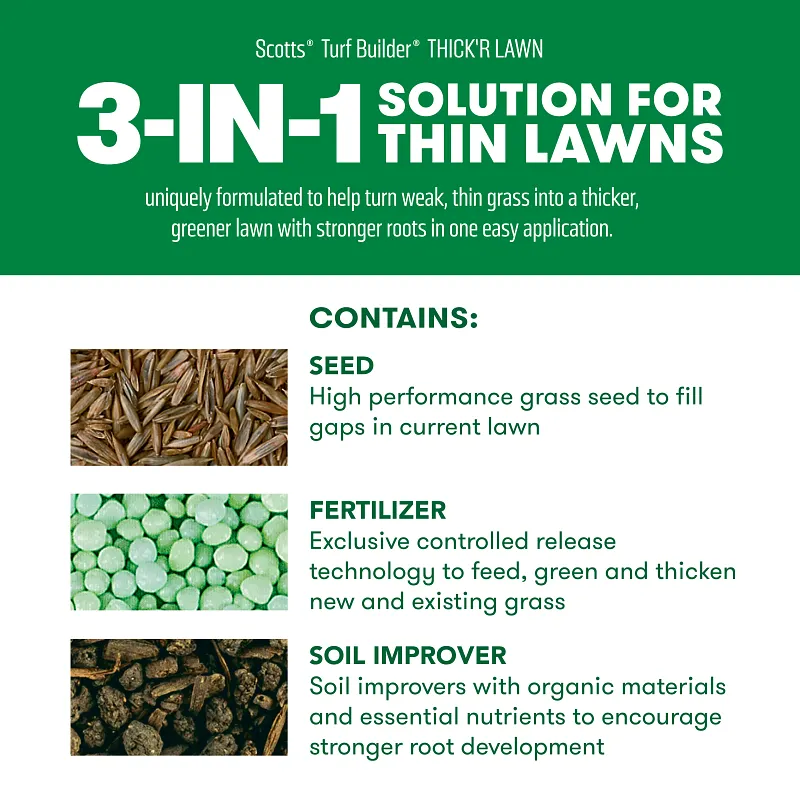 Scotts® Turf Builder® THICK'R LAWN

3-IN-1 SOLUTION FOR THIN LAWNS

uniquely formulated to help turn weak, thin grass into a thicker, greener lawn with stronger roots in one easy application.

CONTAINS:

SEED
High performance grass seed to fill gaps in current lawn

FERTILIZER
Exclusive controlled release technology to feed, green and thicken new and existing grass

SOIL IMPROVER
Soil improvers with organic materials and essential nutrients to encourage stronger root development