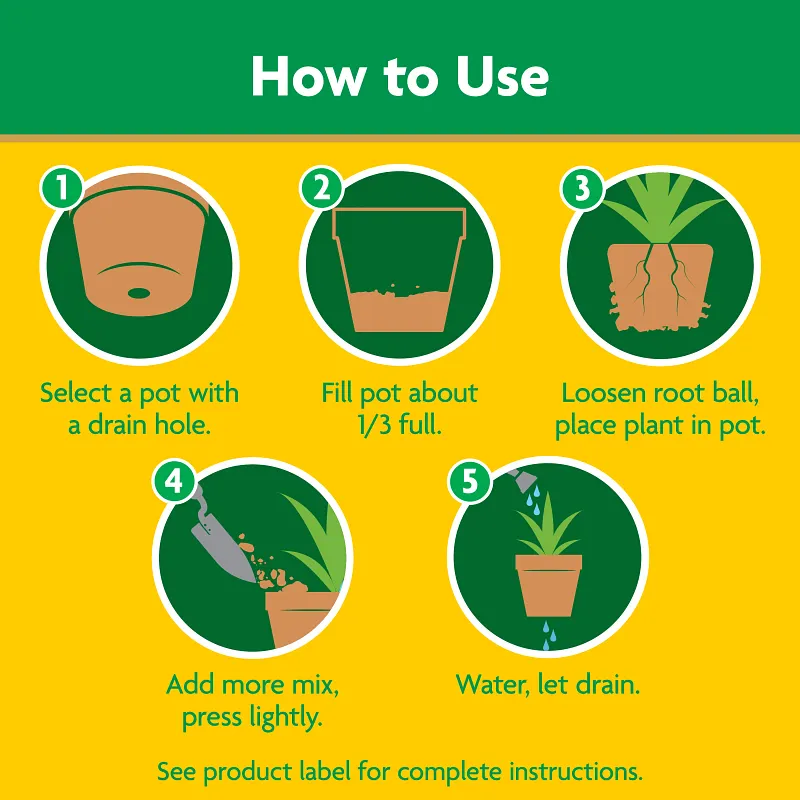 How to Use

1

Select a pot with a drain hole.

2

Fill pot about 1/3 full.

3

Loosen root ball, place plant in pot.

4

Add more mix, press lightly.

5

Water, let drain.

See product label for complete instructions.