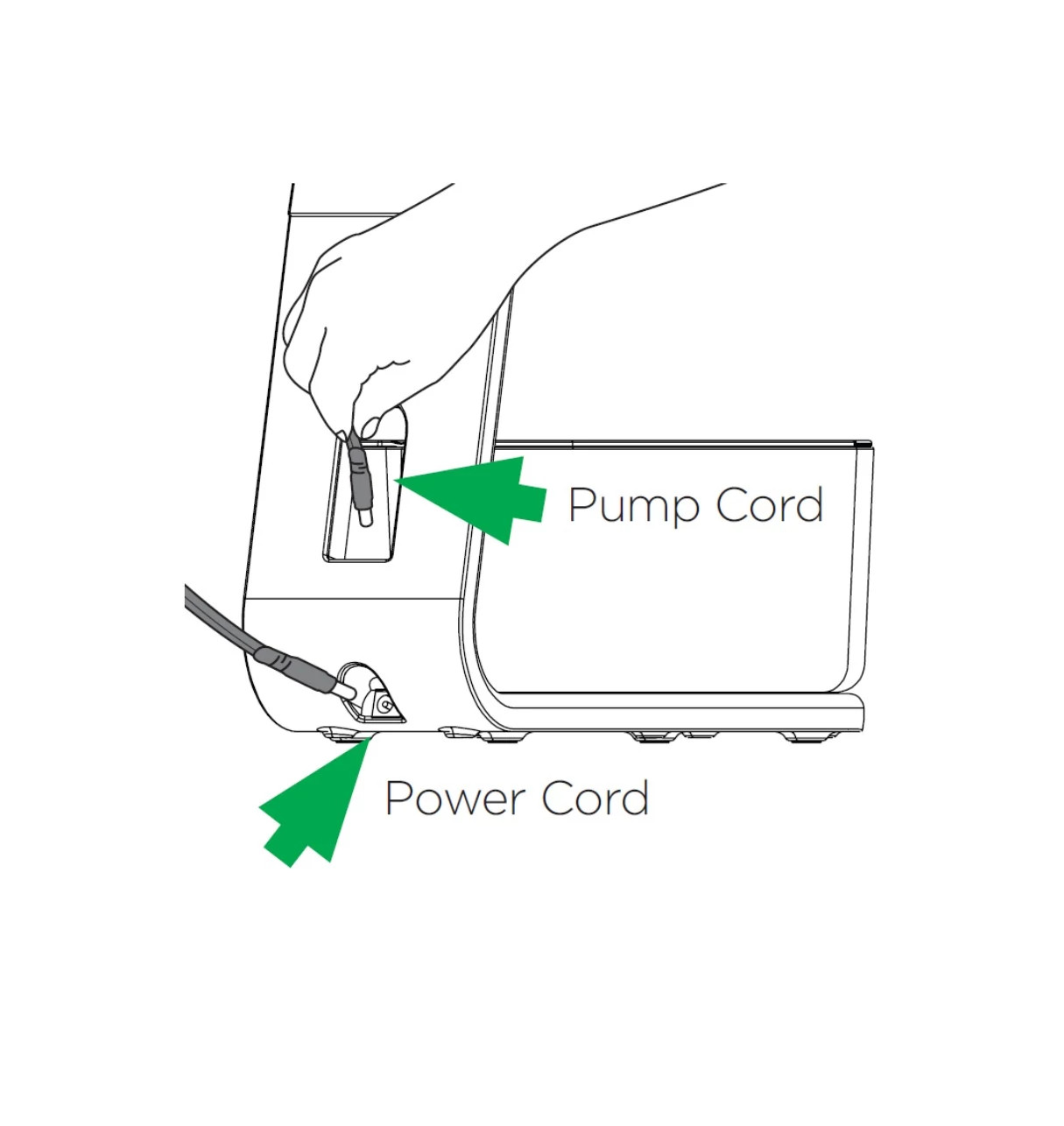 Pump Cord

Power Cord