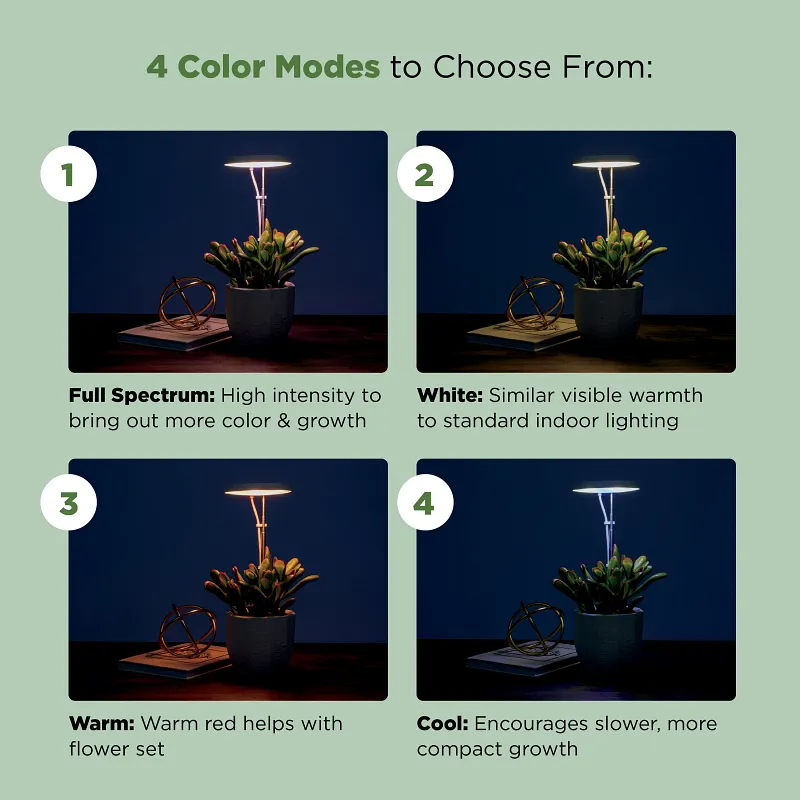 4 Color Modes to Choose From:

1

Full Spectrum: High intensity to bring out more color & growth

2

White: Similar visible warmth to standard indoor lighting

3

Warm: Warm red helps with flower set

4

Cool: Encourages slower, more compact growth