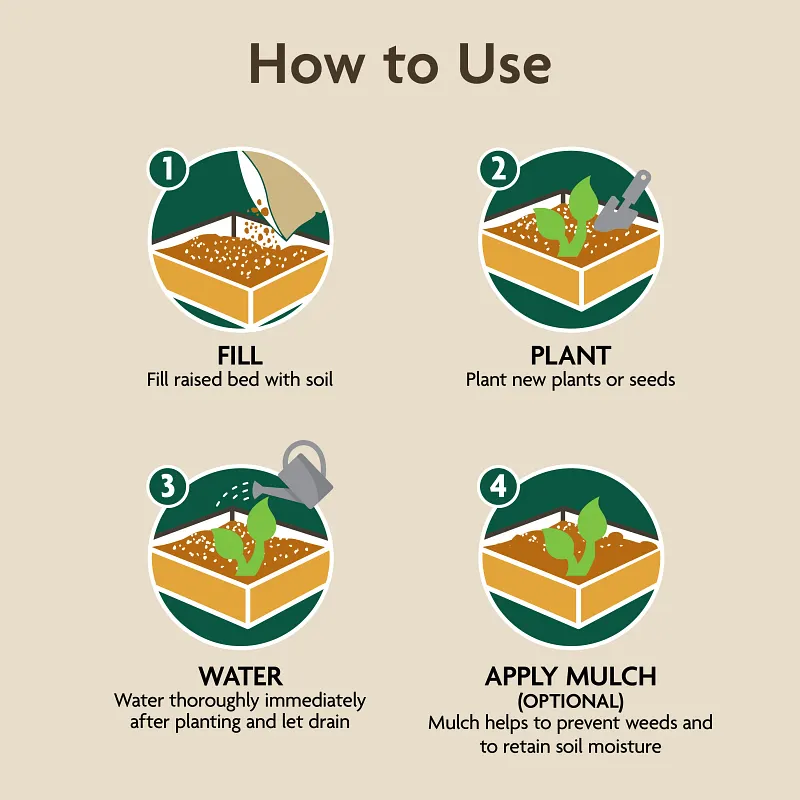 How to Use

1

FILL
Fill raised bed with soil

2

PLANT
Plant new plants or seeds

3

WATER
Water thoroughly immediately after planting and let drain

4

APPLY MULCH
(OPTIONAL)
Mulch helps to prevent weeds and to retain soil moisture