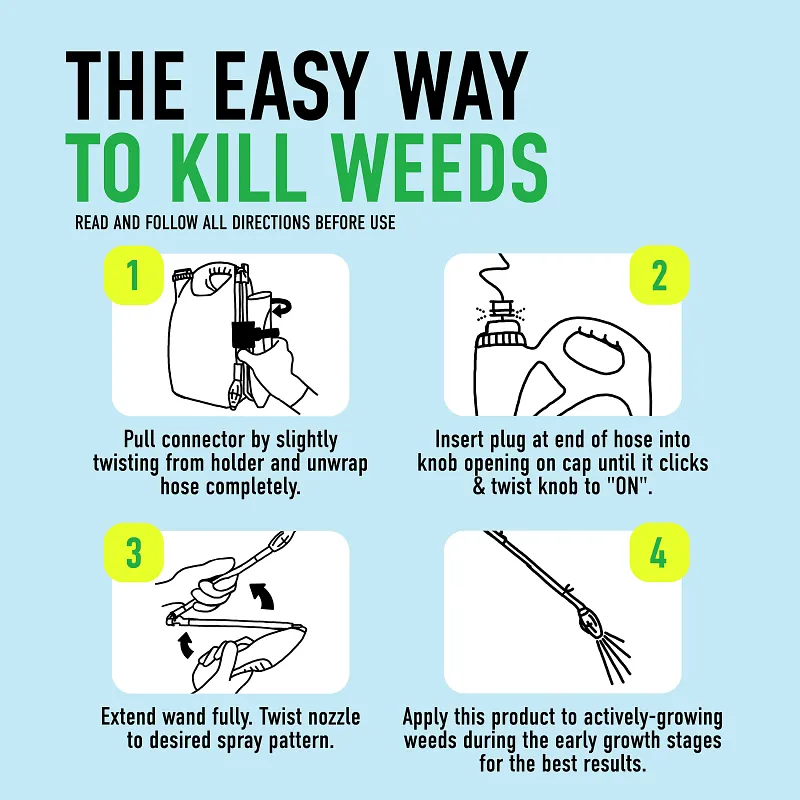 THE EASY WAY
TO KILL WEEDS

READ AND FOLLOW ALL DIRECTIONS BEFORE USE

1

Pull connector by slightly twisting from holder and unwrap hose completely.

2

Insert plug at end of hose into knob opening on cap until it clicks & twist knob to "ON".

3

Extend wand fully. Twist nozzle to desired spray pattern.

4

Apply this product to actively-growing weeds during the early growth stages for the best results.