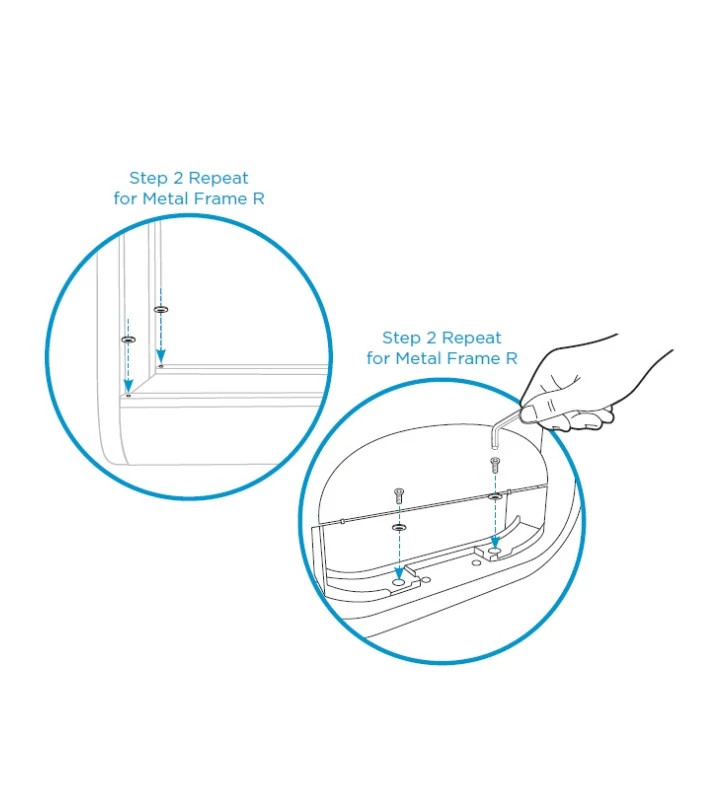 Step 2 Repeat
for Metal Frame R

Step 2 Repeat
for Metal Frame R