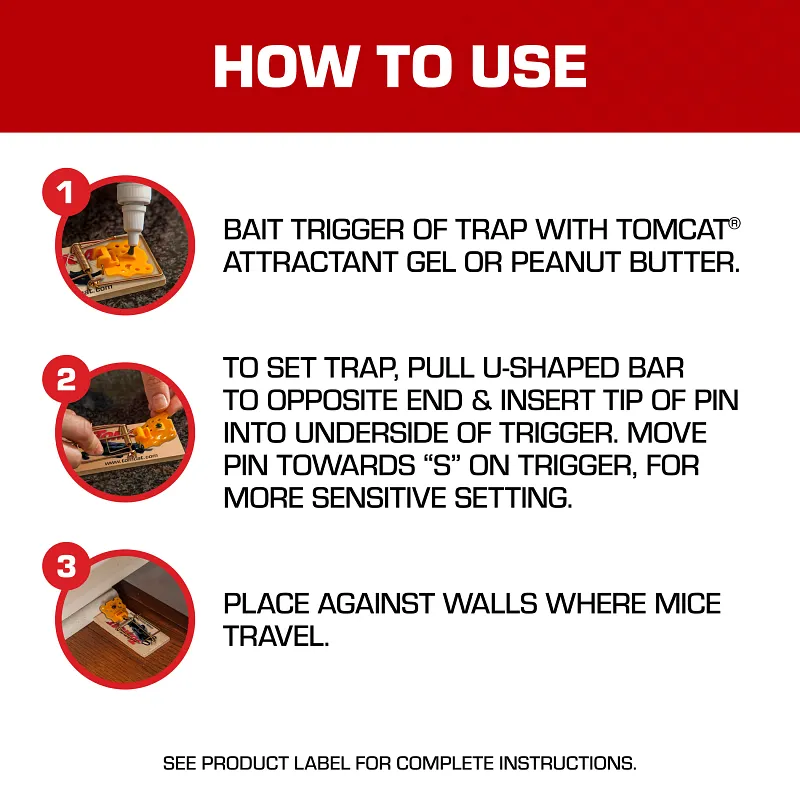 HOW TO USE

1

BAIT TRIGGER OF TRAP WITH TOMCAT® ATTRACTANT GEL OR PEANUT BUTTER.

2

TO SET TRAP, PULL U-SHAPED BAR TO OPPOSITE END & INSERT TIP OF PIN INTO UNDERSIDE OF TRIGGER. MOVE PIN TOWARDS "S" ON TRIGGER, FOR MORE SENSITIVE SETTING.

3

PLACE AGAINST WALLS WHERE MICE TRAVEL.

SEE PRODUCT LABEL FOR COMPLETE INSTRUCTIONS.