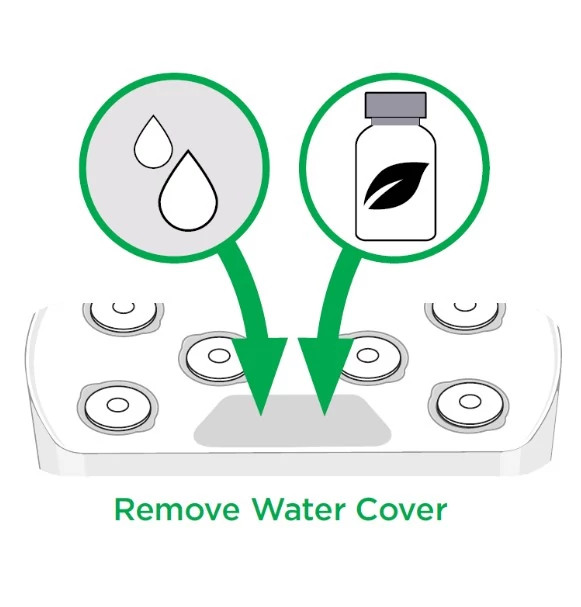 Remove Water Cover